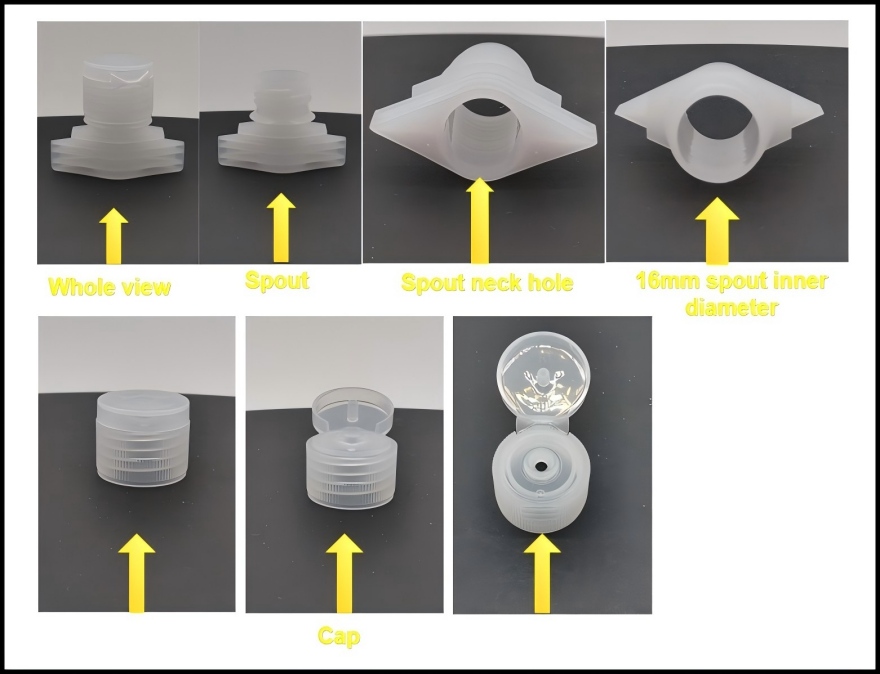 Whole view

Spout

Spout neck hole

16mm spout inner diameter

Cap